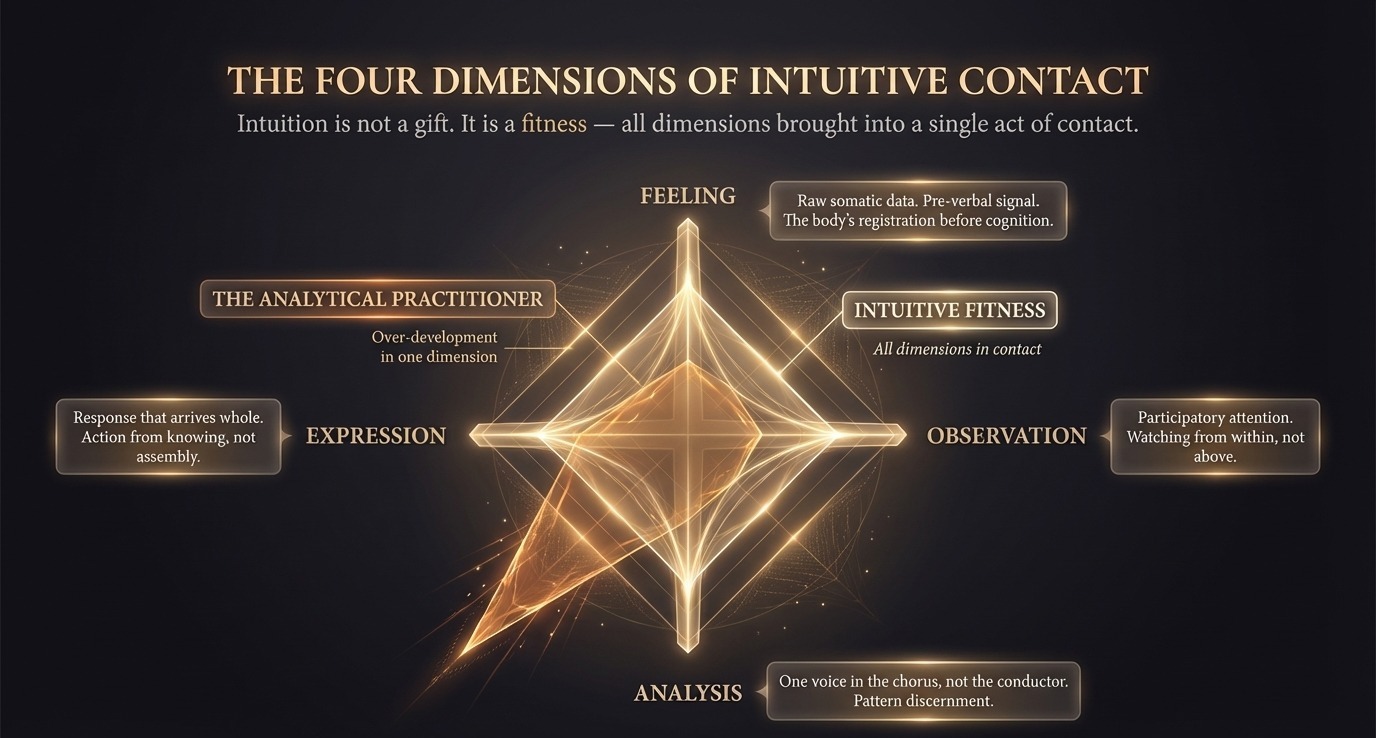 THE FOUR DIMENSIONS OF INTUITIVE CONTACT

Intuition is not a gift. It is a fitness — all dimensions brought into a single act of contact.

FEELING

Raw somatic data. Pre-verbal signal. The body's registration before cognition.

THE ANALYTICAL PRACTITIONER

Over-development in one dimension

INTUITIVE FITNESS

All dimensions in contact

Response that arrives whole. Action from knowing, not assembly.

EXPRESSION

OBSERVATION

Participatory attention. Watching from within, not above.

ANALYSIS

One voice in the chorus, not the conductor. Pattern discernment.