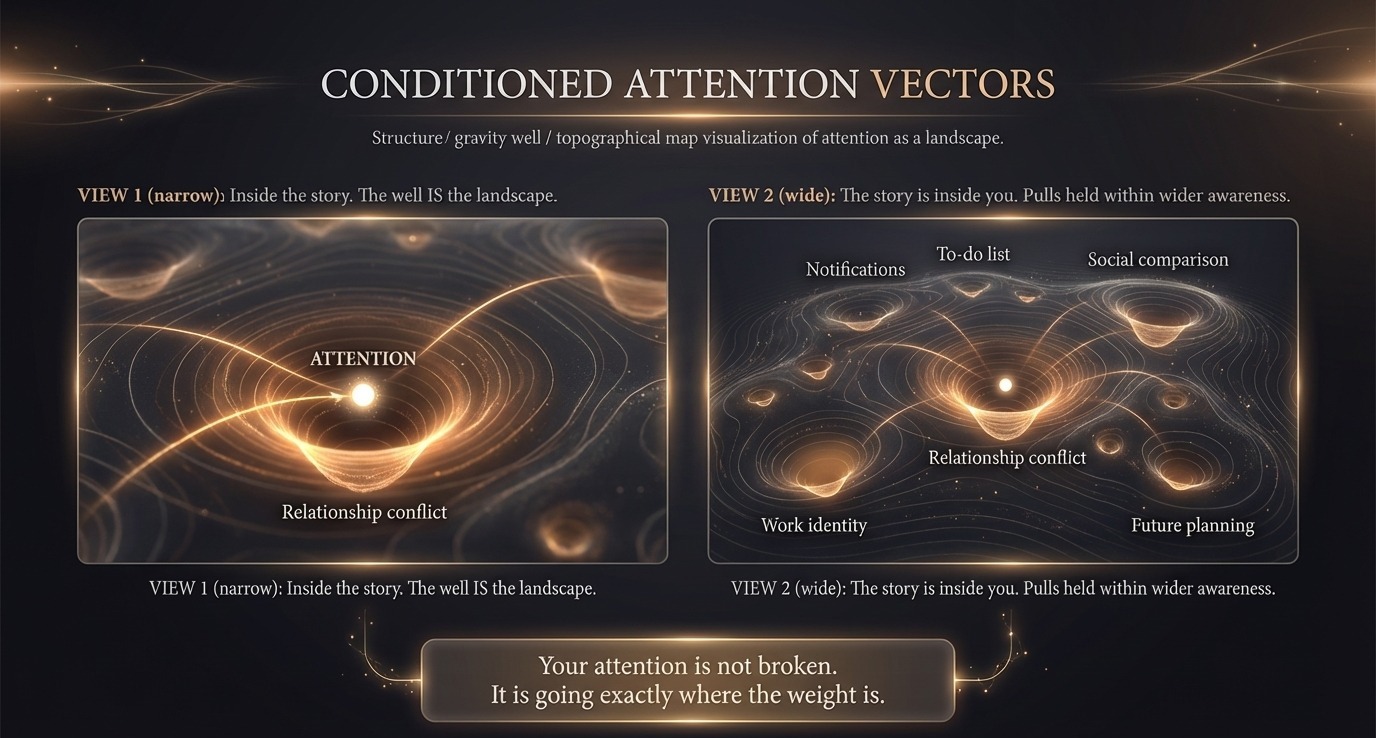 CONDITIONED ATTENTION VECTORS

Structure/ gravity well / topographical map visualization of attention as a landscape.

VIEW 1 (narrow): Inside the story. The well IS the landscape.

ATTENTION

Relationship conflict

VIEW 1 (narrow): Inside the story. The well IS the landscape.

VIEW 2 (wide): The story is inside you. Pulls held within wider awareness.

Notifications

To-do list

Social comparison

Relationship conflict

Work identity

Future planning

VIEW 2 (wide): The story is inside you. Pulls held within wider awareness.

Your attention is not broken.
It is going exactly where the weight is.