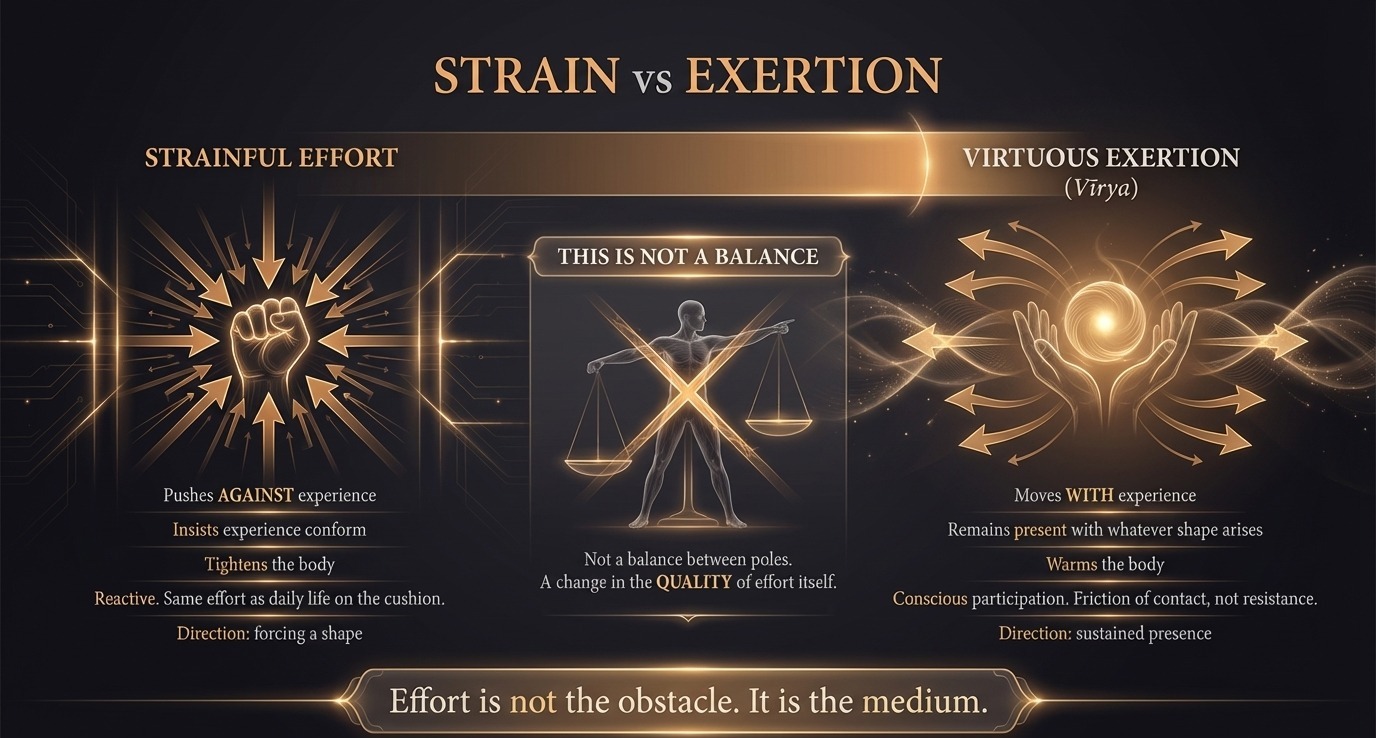 STRAIN vs EXERTION

STRAINFUL EFFORT

Pushes AGAINST experience

Insists experience conform

Tightens the body

Reactive. Same effort as daily life on the cushion.

Direction: forcing a shape

THIS IS NOT A BALANCE

Not a balance between poles.
A change in the QUALITY of effort itself.

VIRTUOUS EXERTION
(Vīrya)

Moves WITH experience

Remains present with whatever shape arises

Warms the body

Conscious participation. Friction of contact, not resistance.

Direction: sustained presence

Effort is not the obstacle. It is the medium.