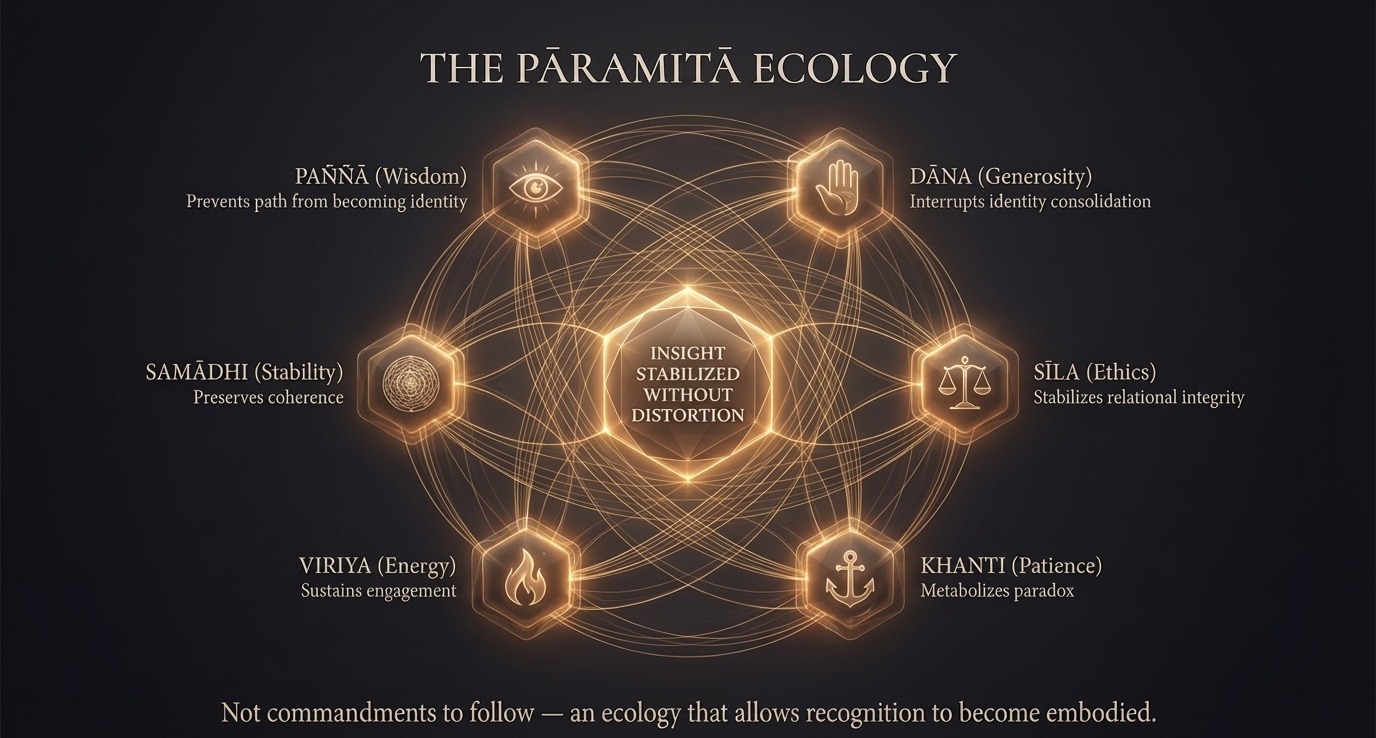 THE PĀRAMITĀ ECOLOGY

PAÑÑĀ (Wisdom)
Prevents path from becoming identity

DĀNA (Generosity)
Interrupts identity consolidation

SAMĀDHI (Stability)
Preserves coherence

INSIGHT STABILIZED WITHOUT DISTORTION

SĪLA (Ethics)
Stabilizes relational integrity

VIRIYA (Energy)
Sustains engagement

KHANTI (Patience)
Metabolizes paradox

Not commandments to follow — an ecology that allows recognition to become embodied.