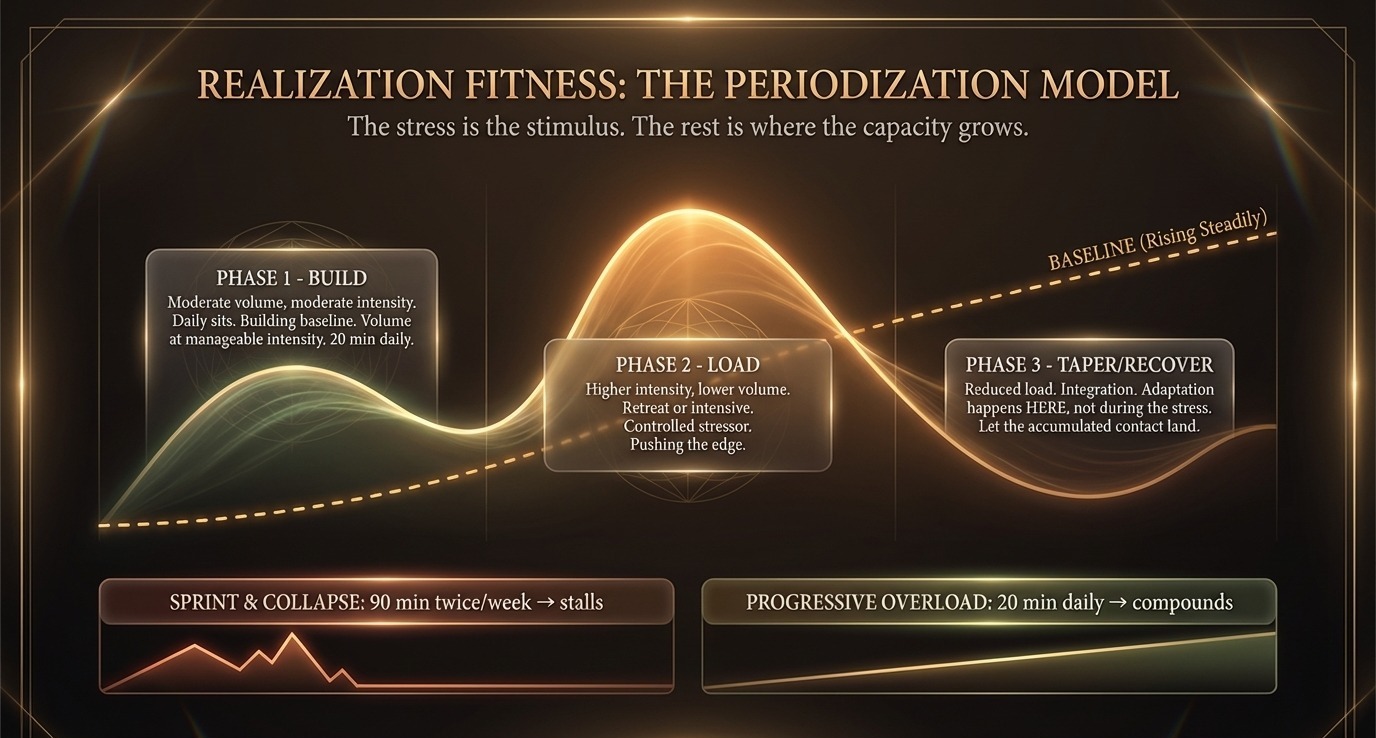 REALIZATION FITNESS: THE PERIODIZATION MODEL

The stress is the stimulus. The rest is where the capacity grows.

PHASE 1 - BUILD

Moderate volume, moderate intensity. Daily sits. Building baseline. Volume at manageable intensity. 20 min daily.

PHASE 2 - LOAD

Higher intensity, lower volume. Retreat or intensive. Controlled stressor. Pushing the edge.

BASELINE (Rising Steadily)

PHASE 3 - TAPER/RECOVER

Reduced load. Integration. Adaptation happens HERE, not during the stress. Let the accumulated contact land.

SPRINT & COLLAPSE: 90 min twice/week → stalls

PROGRESSIVE OVERLOAD: 20 min daily → compounds