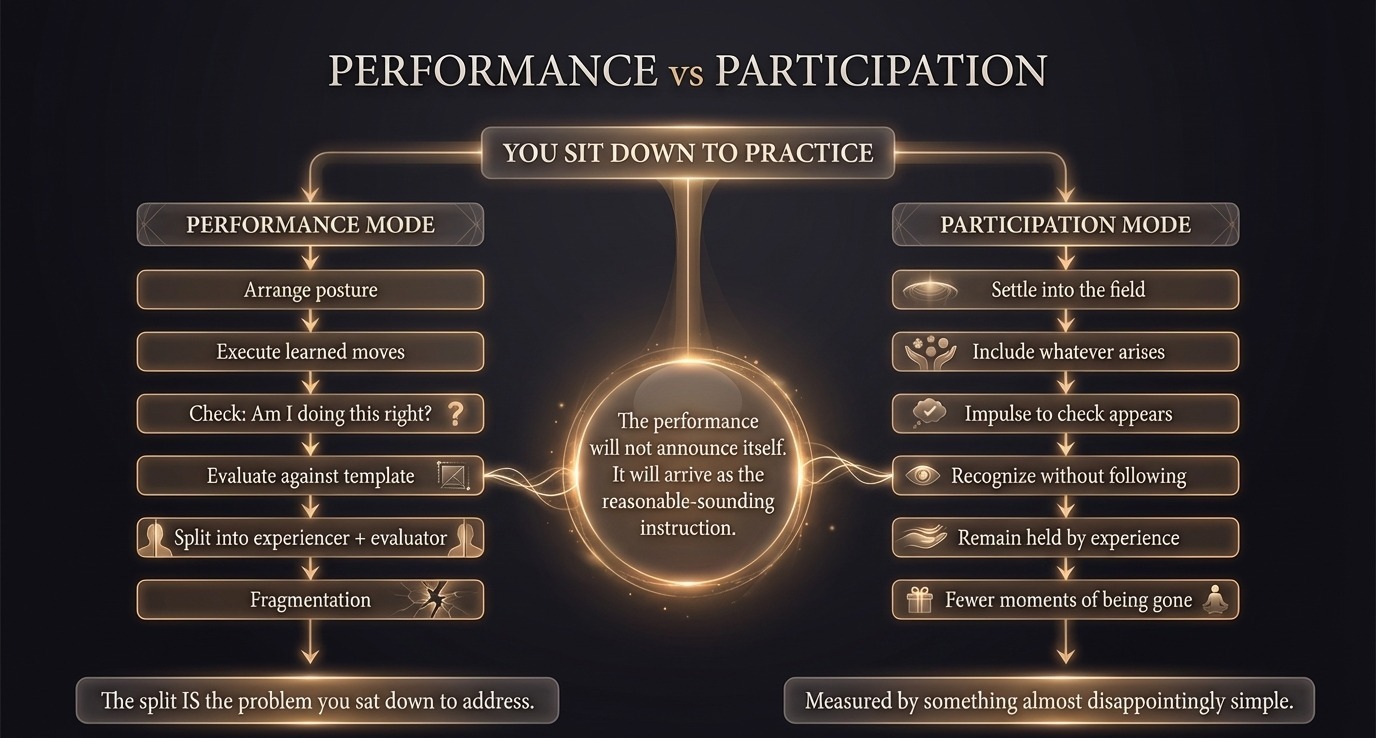 PERFORMANCE vs PARTICIPATION

YOU SIT DOWN TO PRACTICE

PERFORMANCE MODE

Arrange posture

Execute learned moves

Check: Am I doing this right? ?

Evaluate against template

Split into experiencer + evaluator

Fragmentation

The split IS the problem you sat down to address.

The performance will not announce itself. It will arrive as the reasonable-sounding instruction.

PARTICIPATION MODE

Settle into the field

Include whatever arises

Impulse to check appears

Recognize without following

Remain held by experience

Fewer moments of being gone

Measured by something almost disappointingly simple.