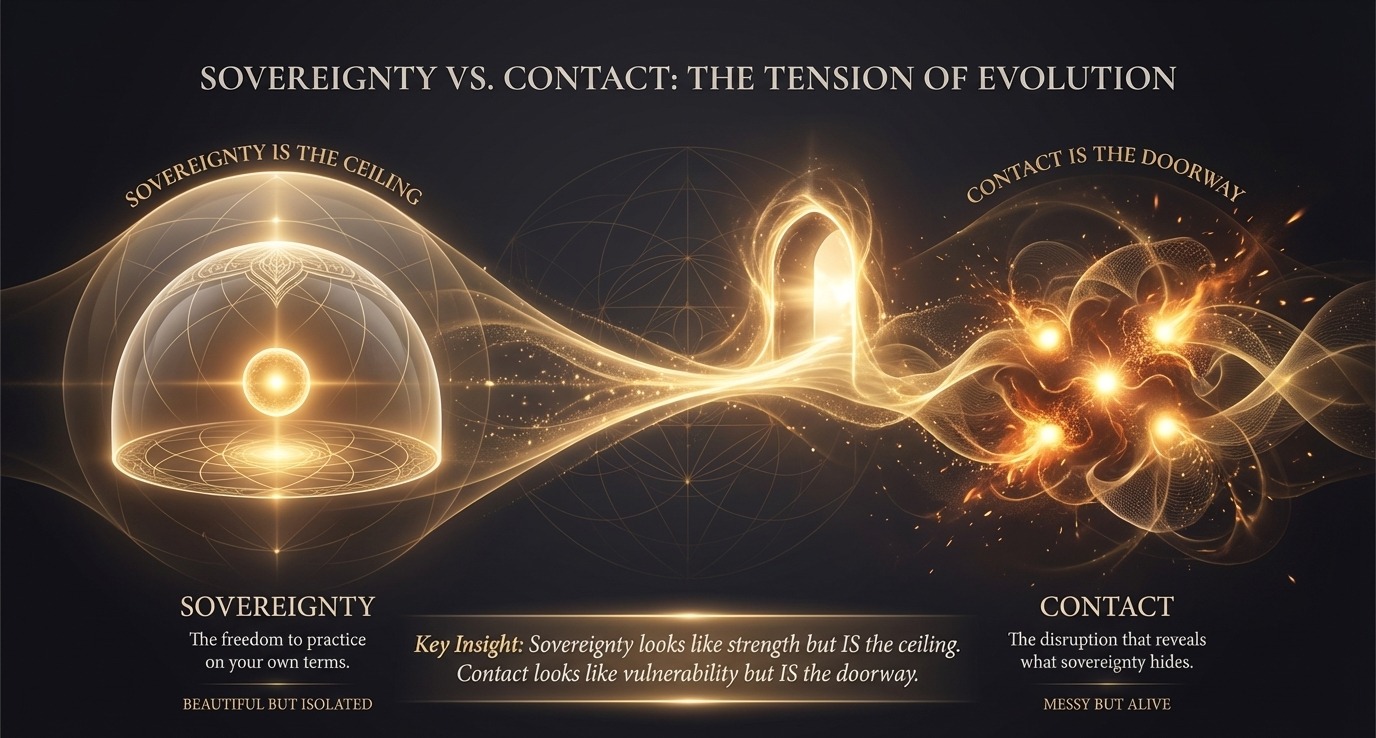 SOVEREIGNTY VS. CONTACT: THE TENSION OF EVOLUTION

SOVEREIGNTY IS THE CEILING

CONTACT IS THE DOORWAY

SOVEREIGNTY
The freedom to practice on your own terms.
BEAUTIFUL BUT ISOLATED

Key Insight: Sovereignty looks like strength but IS the ceiling. Contact looks like vulnerability but IS the doorway.

CONTACT
The disruption that reveals what sovereignty hides.
MESSY BUT ALIVE