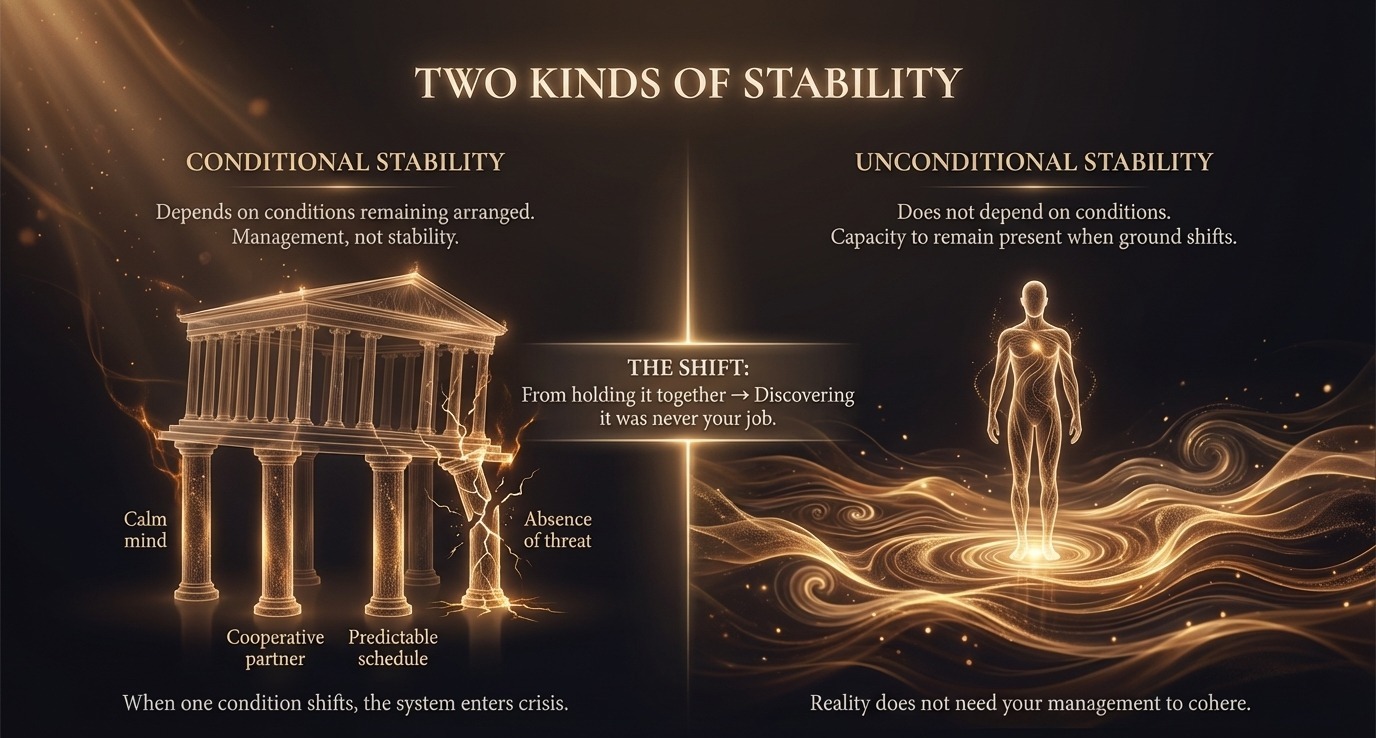 TWO KINDS OF STABILITY

CONDITIONAL STABILITY

Depends on conditions remaining arranged. Management, not stability.

Calm mind

Cooperative partner

Predictable schedule

Absence of threat

When one condition shifts, the system enters crisis.

THE SHIFT:
From holding it together → Discovering it was never your job.

UNCONDITIONAL STABILITY

Does not depend on conditions. Capacity to remain present when ground shifts.

Reality does not need your management to cohere.