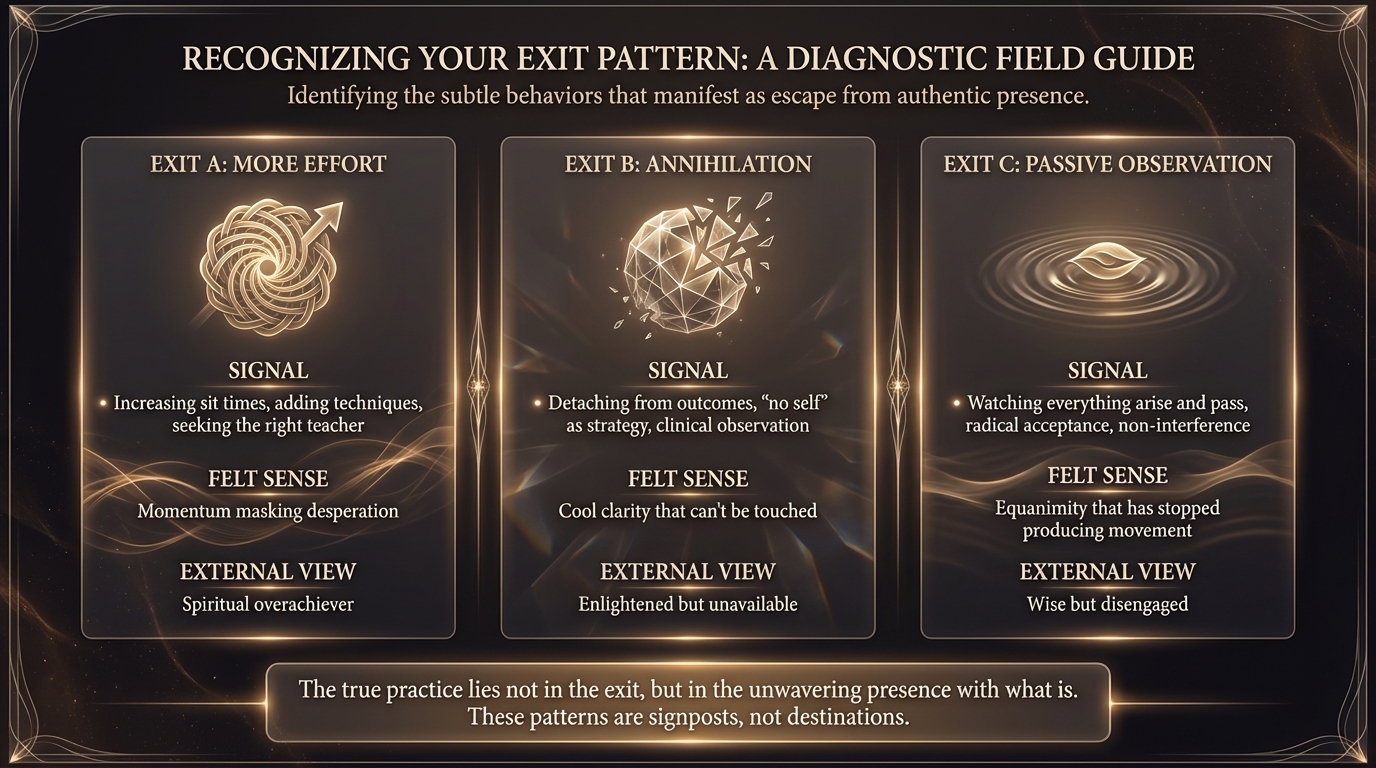 RECOGNIZING YOUR EXIT PATTERN: A DIAGNOSTIC FIELD GUIDE

Identifying the subtle behaviors that manifest as escape from authentic presence.

EXIT A: MORE EFFORT

SIGNAL

• Increasing sit times, adding techniques, seeking the right teacher

FELT SENSE

Momentum masking desperation

EXTERNAL VIEW

Spiritual overachiever

EXIT B: ANNIHILATION

SIGNAL

• Detaching from outcomes, "no self" as strategy, clinical observation

FELT SENSE

Cool clarity that can't be touched

EXTERNAL VIEW

Enlightened but unavailable

EXIT C: PASSIVE OBSERVATION

SIGNAL

• Watching everything arise and pass, radical acceptance, non-interference

FELT SENSE

Equanimity that has stopped producing movement

EXTERNAL VIEW

Wise but disengaged

The true practice lies not in the exit, but in the unwavering presence with what is. These patterns are signposts, not destinations.