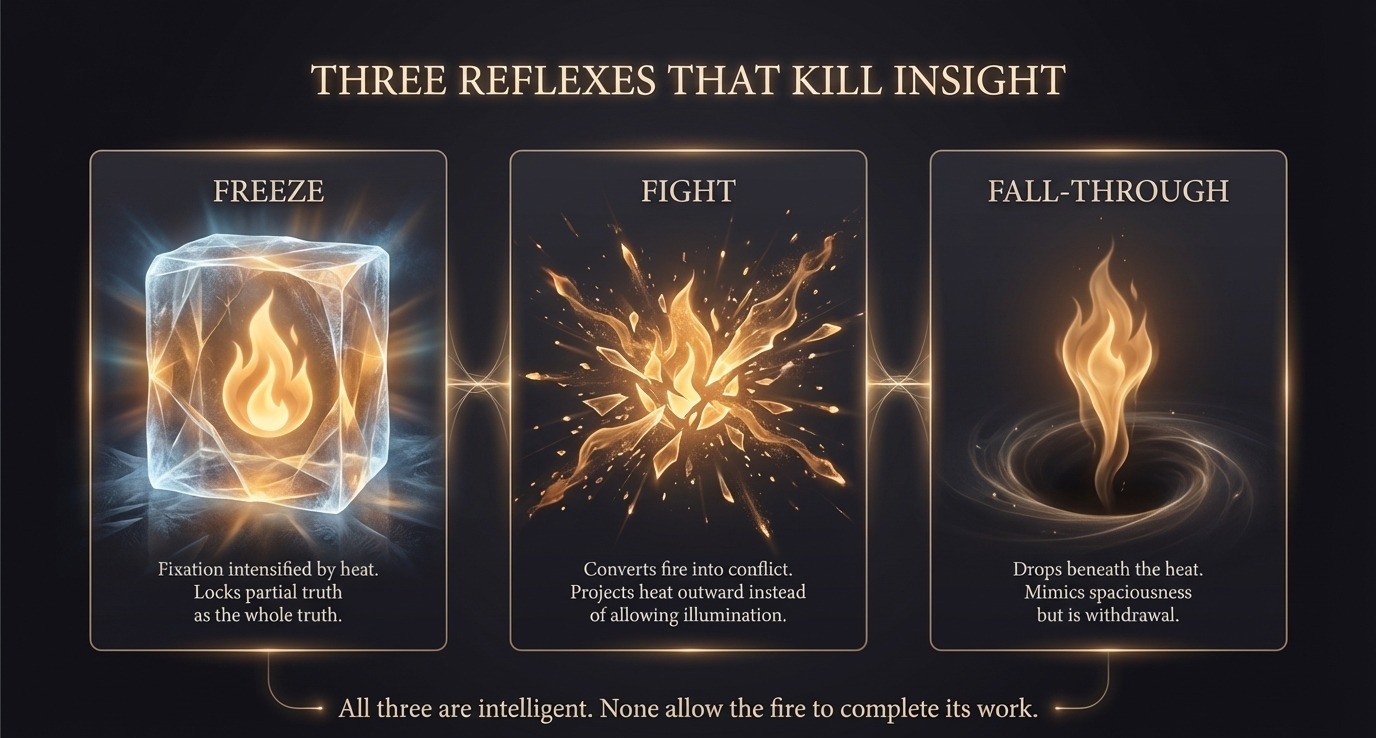 THREE REFLEXES THAT KILL INSIGHT

FREEZE

Fixation intensified by heat. Locks partial truth as the whole truth.

FIGHT

Converts fire into conflict. Projects heat outward instead of allowing illumination.

FALL-THROUGH

Drops beneath the heat. Mimics spaciousness but is withdrawal.

All three are intelligent. None allow the fire to complete its work.