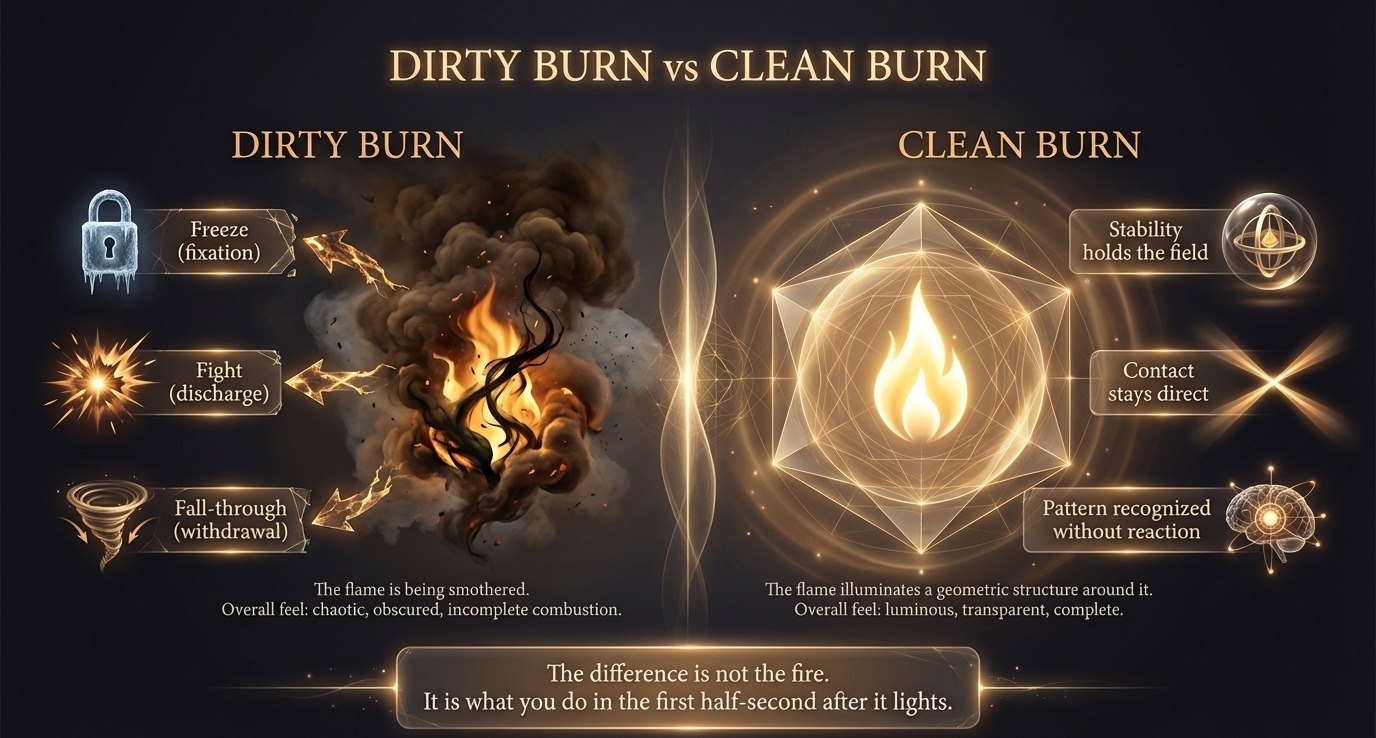 DIRTY BURN vs CLEAN BURN

DIRTY BURN

Freeze (fixation)

Fight (discharge)

Fall-through (withdrawal)

The flame is being smothered.
Overall feel: chaotic, obscured, incomplete combustion.

CLEAN BURN

Stability holds the field

Contact stays direct

Pattern recognized without reaction

The flame illuminates a geometric structure around it.
Overall feel: luminous, transparent, complete.

The difference is not the fire.
It is what you do in the first half-second after it lights.