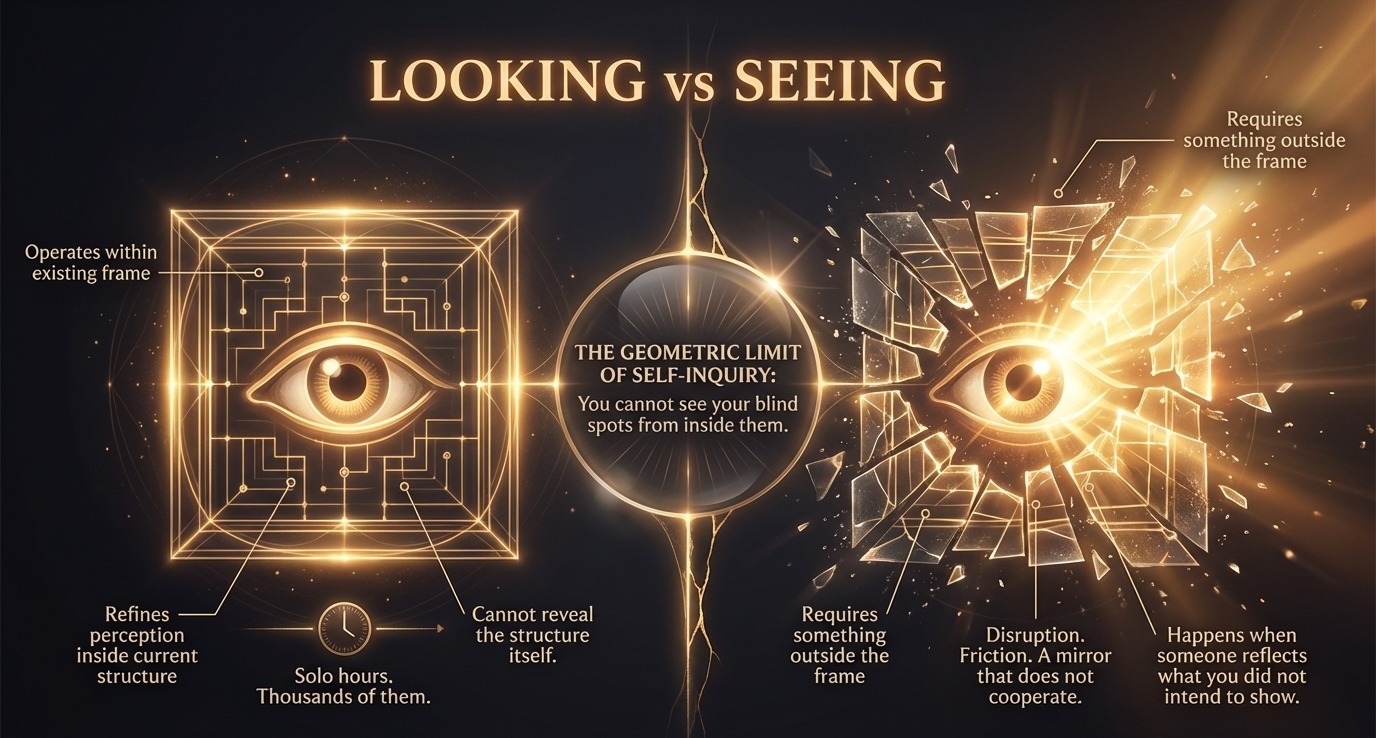 LOOKING vs SEEING

Operates within existing frame

Refines perception inside current structure

Solo hours. Thousands of them.

Cannot reveal the structure itself.

THE GEOMETRIC LIMIT OF SELF-INQUIRY:

You cannot see your blind spots from inside them.

Requires something outside the frame

Requires something outside the frame

Disruption. Friction. A mirror that does not cooperate.

Happens when someone reflects what you did not intend to show.